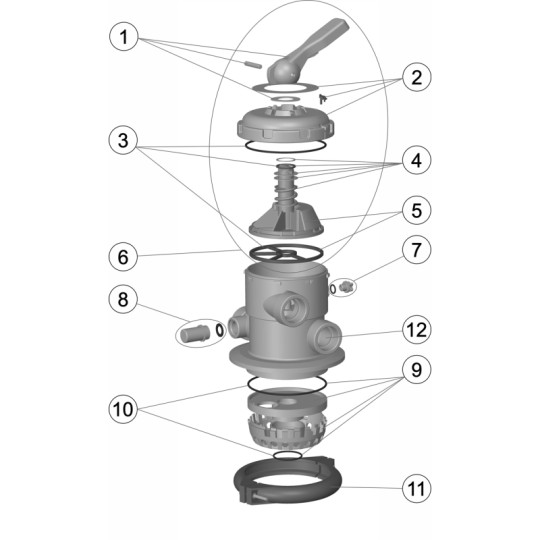 1
2
3
4
5
6
7
8
12
9
10
11